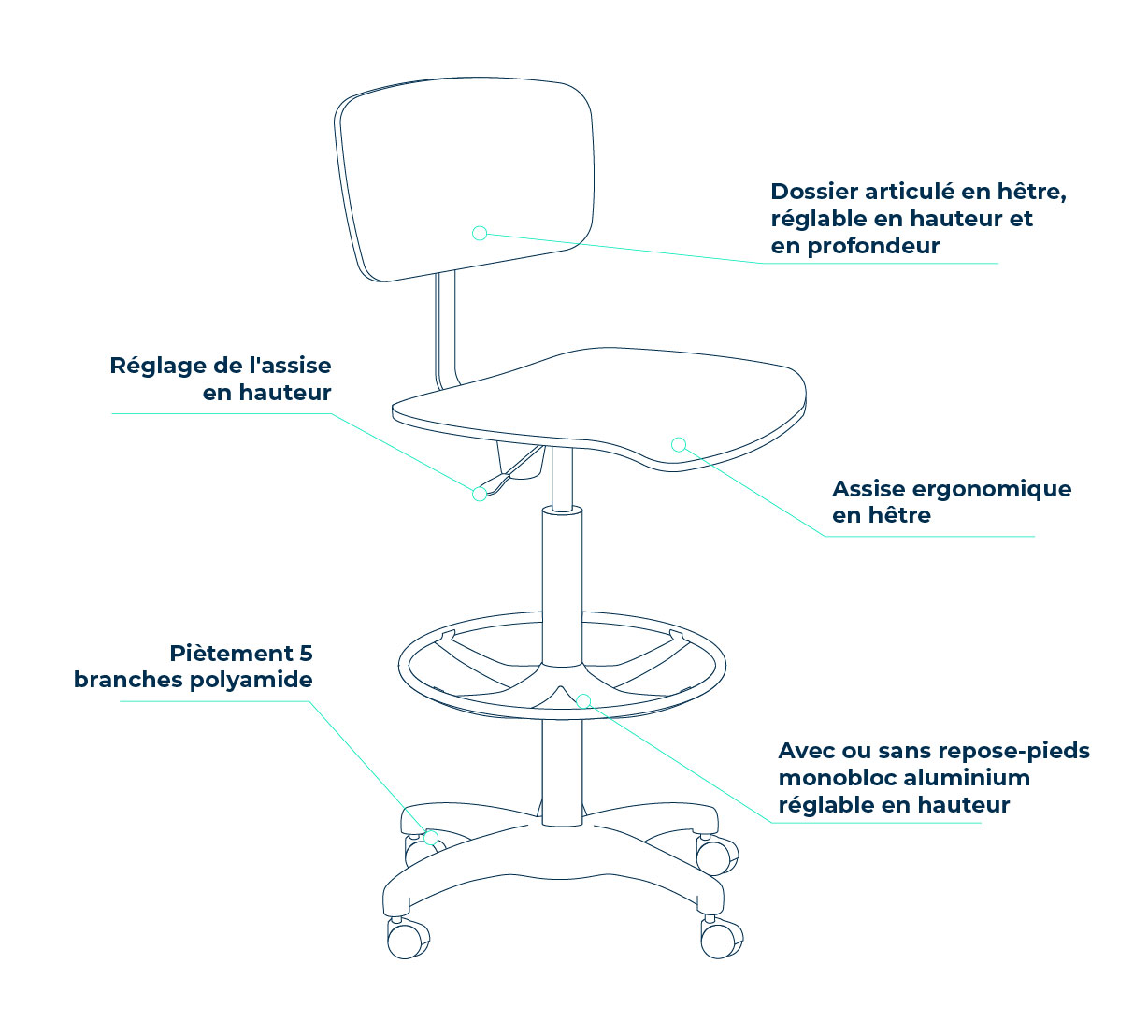 Dossier articulé en hêtre, réglable en hauteur et en profondeur

Réglage de l'assise en hauteur

Assise ergonomique en hêtre

Piètement 5 branches polyamide

Avec ou sans repose-pieds monobloc aluminium réglable en hauteur