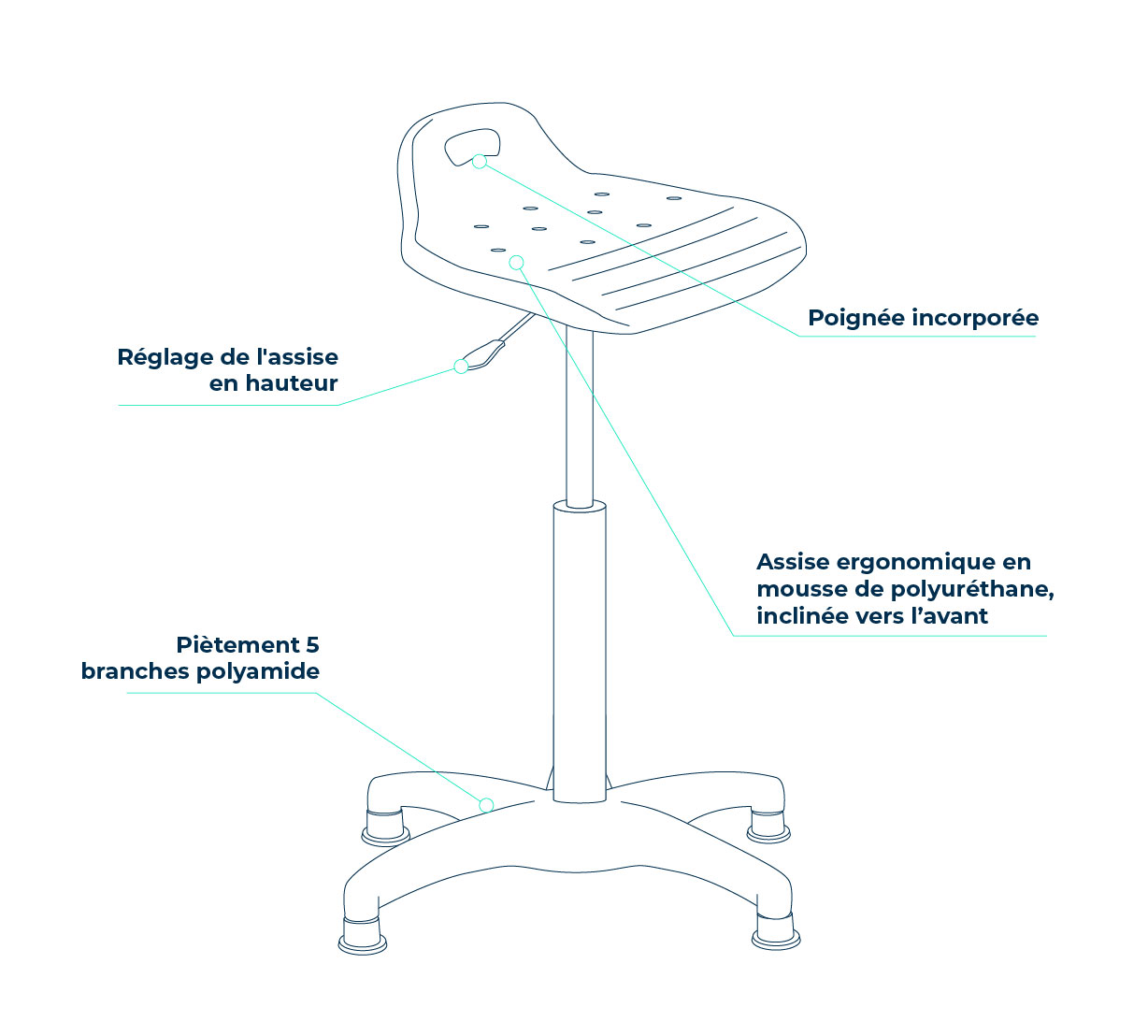 Poignée incorporée

Réglage de l'assise en hauteur

Assise ergonomique en mousse de polyuréthane, inclinée vers l’avant

Piètement 5 branches polyamide