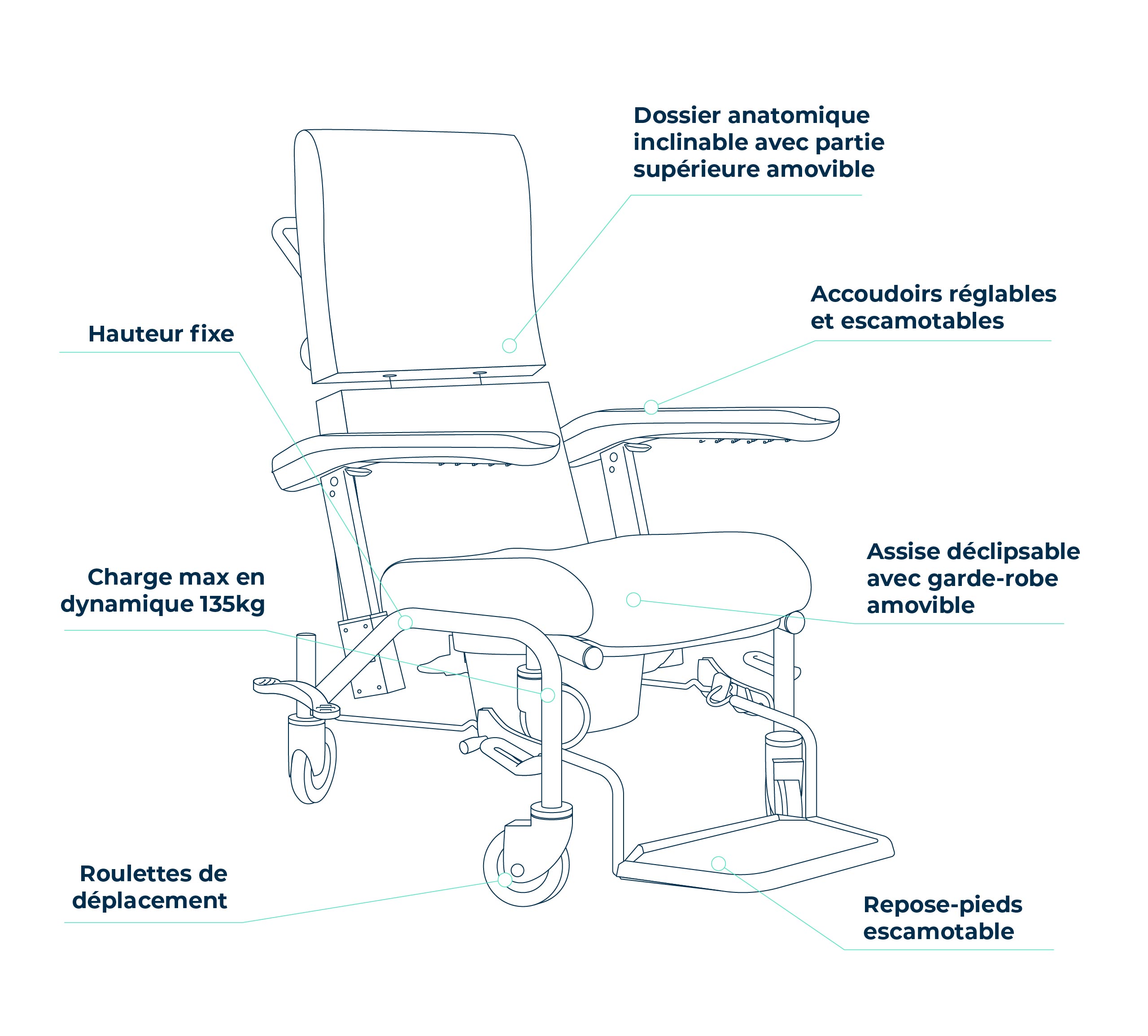 Dossier anatomique inclinable avec partie supérieure amovible

Accoudoirs réglables et escamotables

Hauteur fixe

Assise déclipsable avec garde-robe amovible

Charge max en dynamique 135kg

Roulettes de déplacement

Repose-pieds escamotable