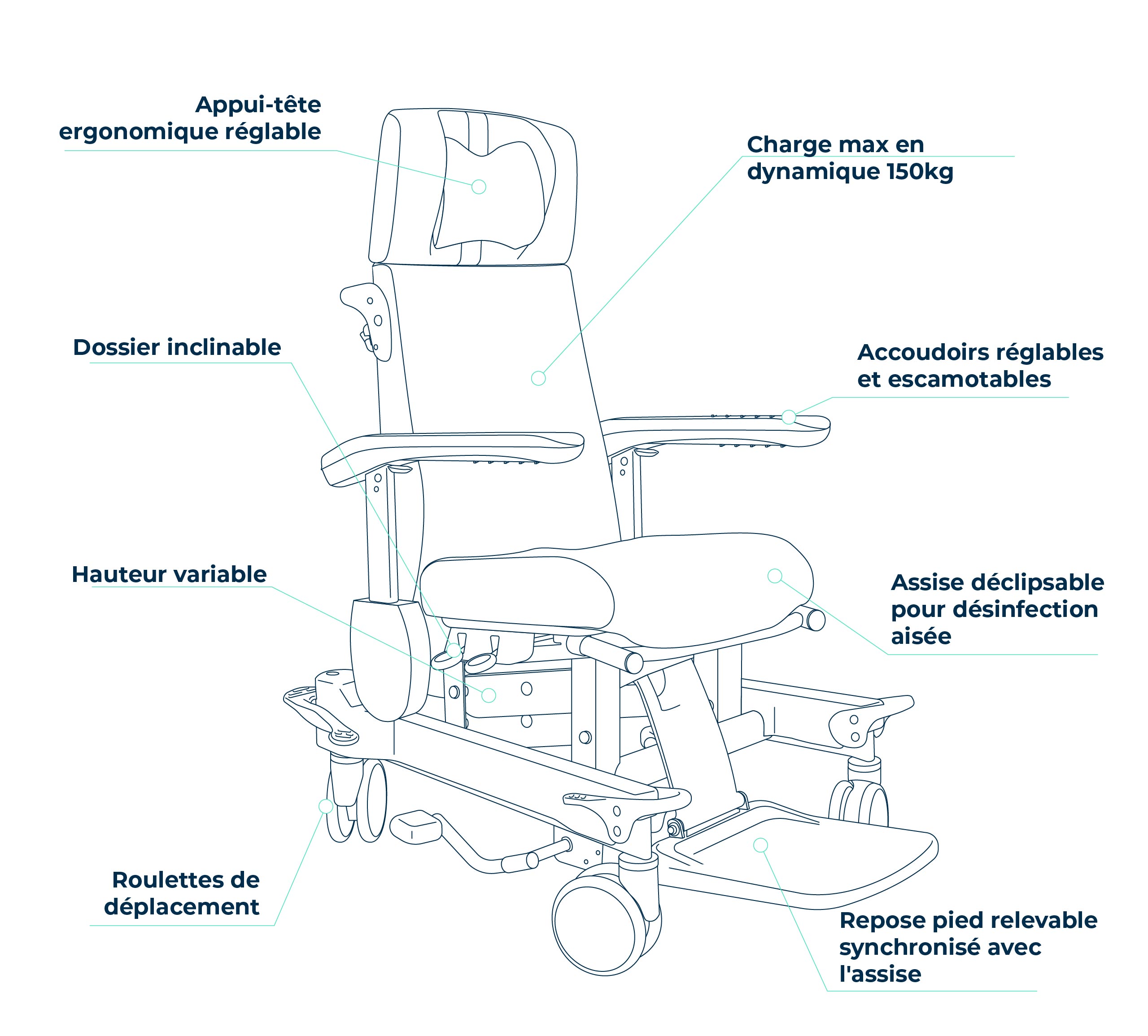 Appui-tête ergonomique réglable

Charge max en dynamique 150kg

Dossier inclinable

Accoudoirs réglables et escamotables

Hauteur variable

Assise déclipsable pour désinfection aisée

Roulettes de déplacement

Repose pied relevable synchronisé avec l'assise